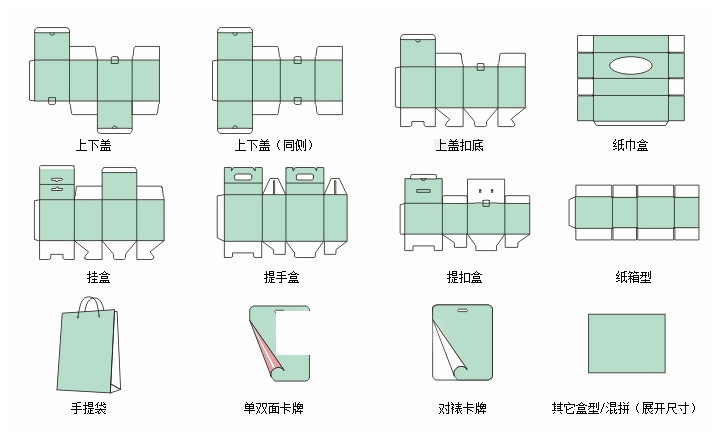 上下盖

上下盖（同侧）

上盖扣底

纸巾盒

挂盒

提手盒

提扣盒

纸箱型

手提袋

单双面卡牌

对裱卡牌

其它盒型/混拼（展开尺寸）